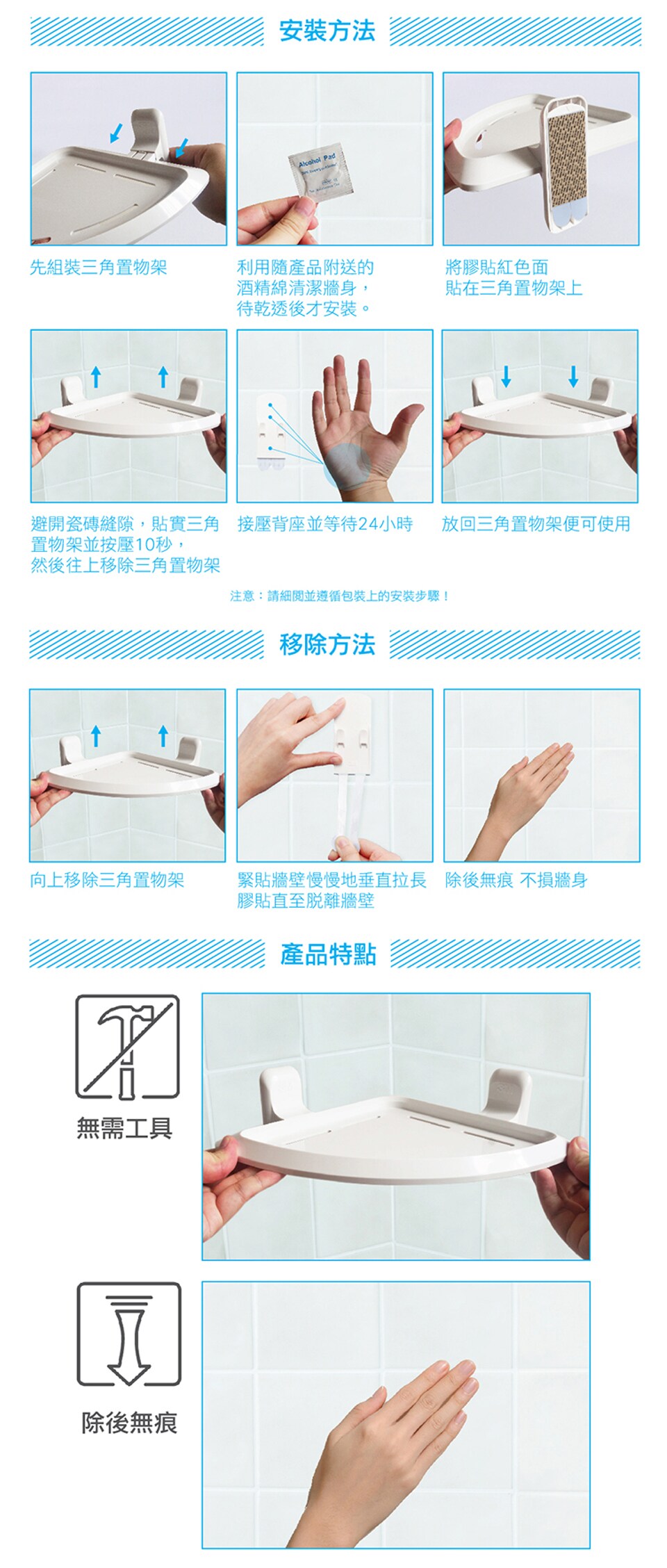 安裝方法

Alcohol Pad

先組裝三角置物架

利用隨產品附送的酒精綿清潔牆身，待乾透後才安裝。

將膠貼紅色面貼在三角置物架上

避開瓷磚縫隙，貼實三角置物架並按壓10秒，然後往上移除三角置物架

接壓背座並等待24小時

放回三角置物架便可使用

注意：請細閱並遵循包裝上的安裝步驟！

移除方法

向上移除三角置物架

緊貼牆壁慢慢地垂直拉長膠貼直至脫離牆壁

除後無痕 不損牆身

產品特點

無需工具

除後無痕